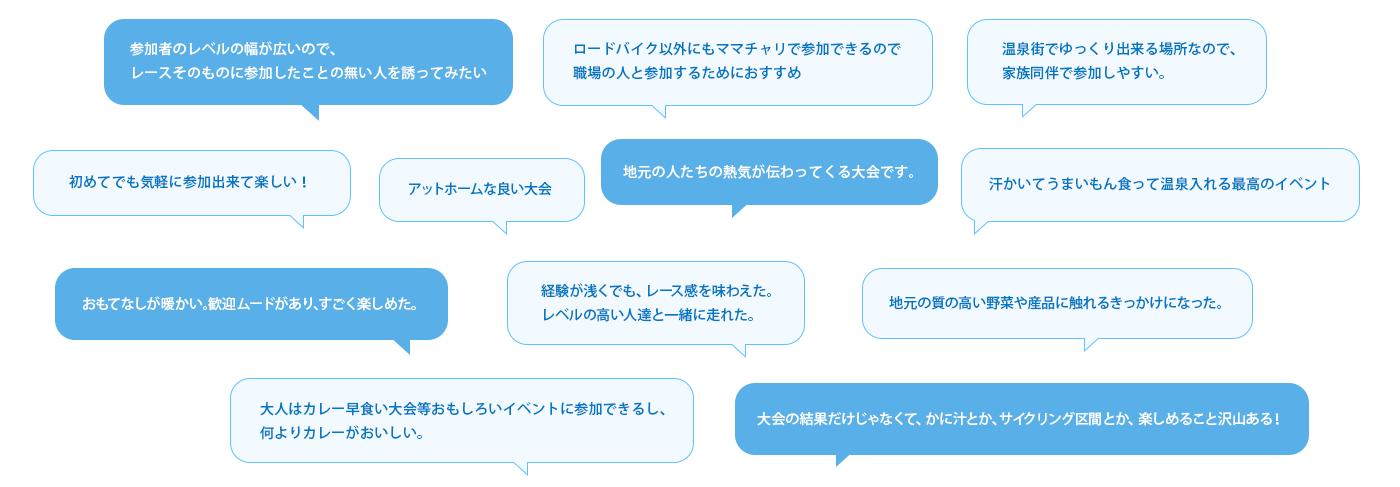 参加者のレベルの幅が広いので、
レースそのものに参加したことの無い人を誘ってみたい

ロードバイク以外にもママチャリで参加できるので
職場の人と参加するためにおすすめ

温泉街でゆっくり出来る場所なので、
家族同伴で参加しやすい。

初めてでも気軽に参加出来て楽しい！

アットホームな良い大会

地元の人たちの熱気が伝わってくる大会です。

汗かいてうまいもん食って温泉入れる最高のイベント

おもてなしが暖かい。歓迎ムードがあり、すごく楽しめた。

経験が浅くでも、レース感を味わえた。
レベルの高い人達と一緒に走れた。

地元の質の高い野菜や産品に触れるきっかけになった。

大人はカレー早食い大会等おもしろいイベントに参加できるし、
何よりカレーがおいしい。

大会の結果だけじゃなくて、かに汁とか、サイクリング区間とか、楽しめること沢山ある！